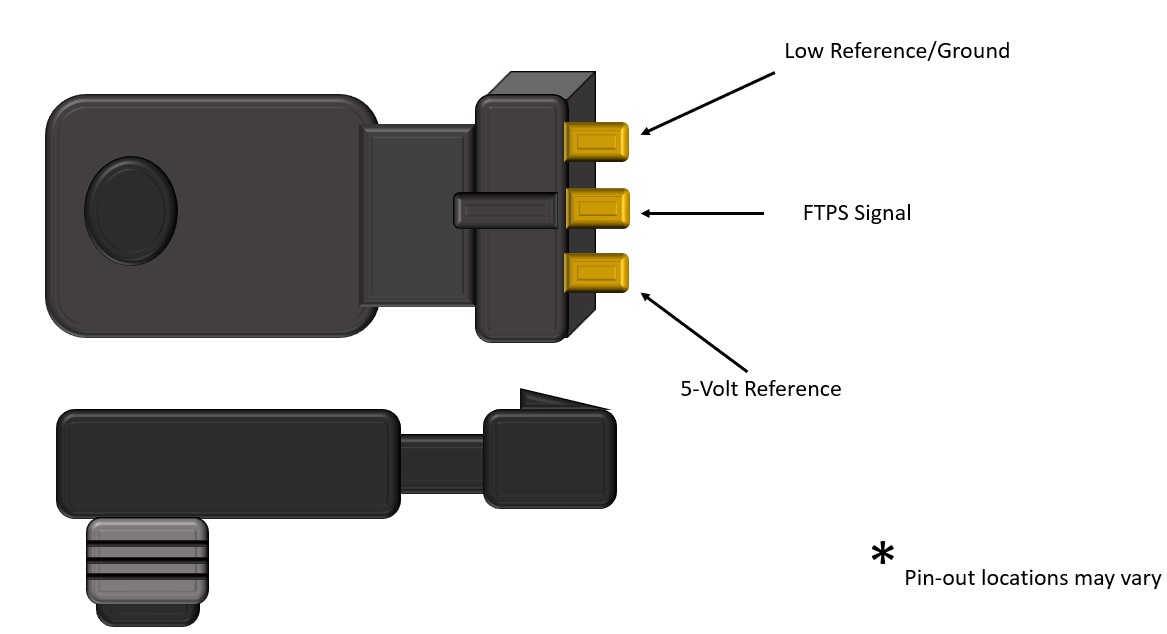 Low Reference/Ground

FTPS Signal

5-Volt Reference

*
Pin-out locations may vary